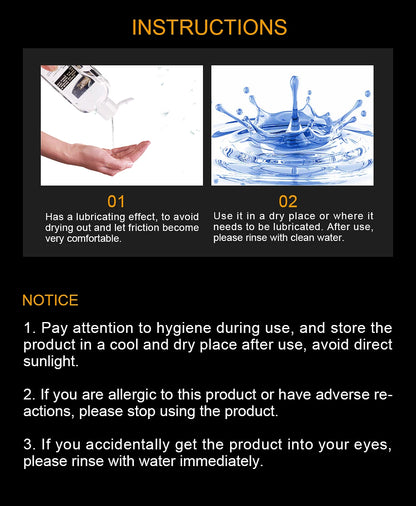 INSTRUCTIONS

01
Has a lubricating effect, to avoid drying out and let friction become very comfortable.

02
Use it in a dry place or where it needs to be lubricated. After use, please rinse with clean water.

NOTICE

1. Pay attention to hygiene during use, and store the product in a cool and dry place after use, avoid direct sunlight.

2. If you are allergic to this product or have adverse reactions, please stop using the product.

3. If you accidentally get the product into your eyes, please rinse with water immediately.